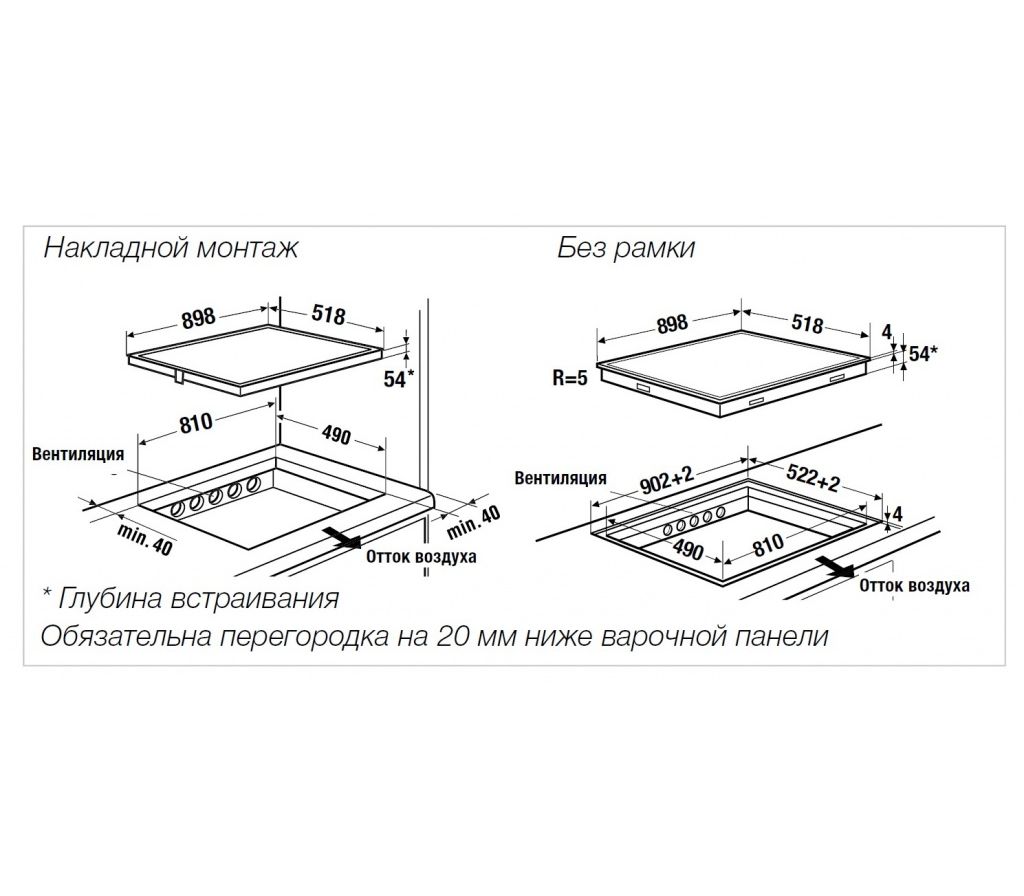 Накладной монтаж

898
518
54*
810
490
Вентиляция
min. 40
min. 40
Отток воздуха

Без рамки

898
518
4
54*
R=5
Вентиляция
902+2
522+2
4
490
810
Отток воздуха

* Глубина встраивания
Обязательна перегородка на 20 мм ниже варочной панели