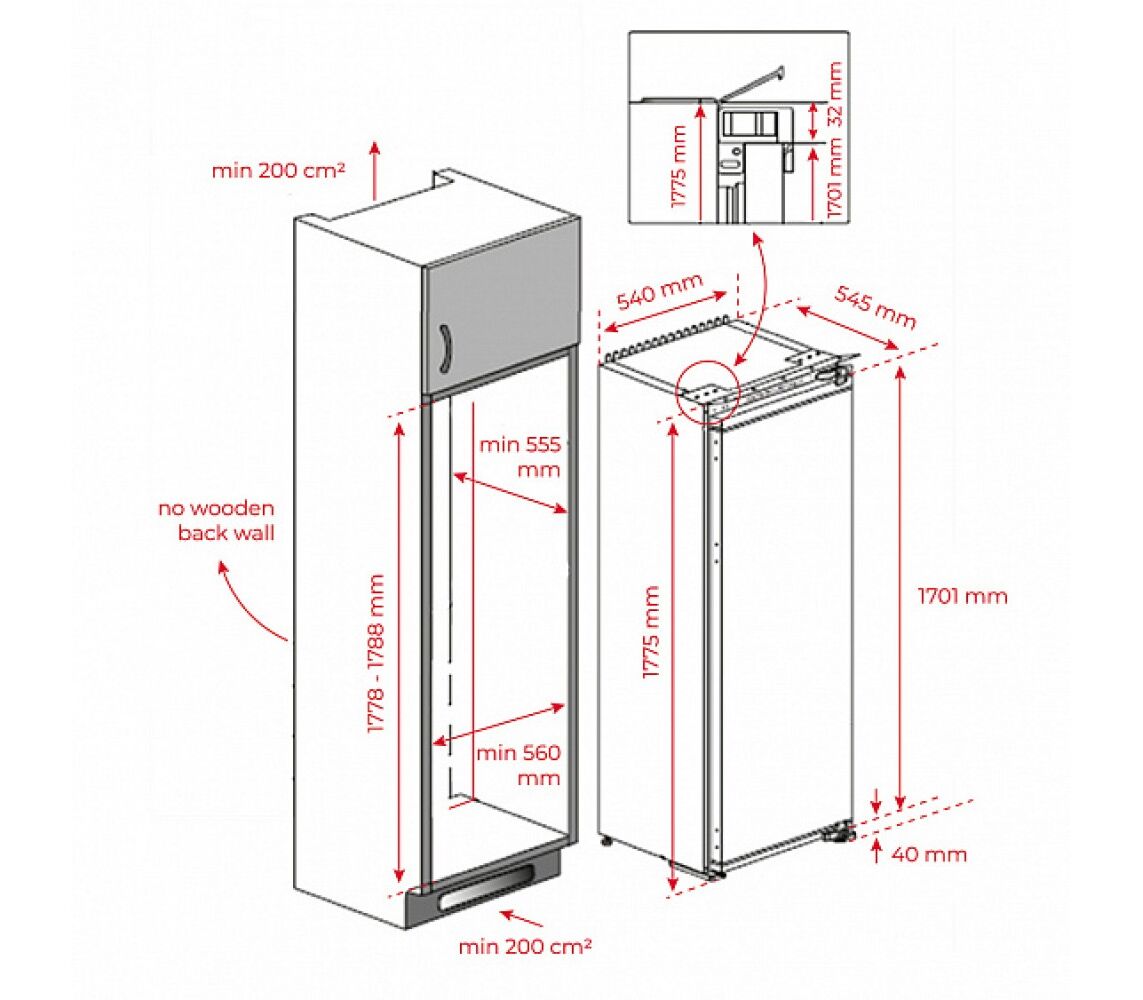 min 200 cm²

1775 mm

32 mm

1701 mm

540 mm

545 mm

min 555 mm

no wooden back wall

1778 - 1788 mm

1775 mm

1701 mm

min 560 mm

40 mm

min 200 cm²