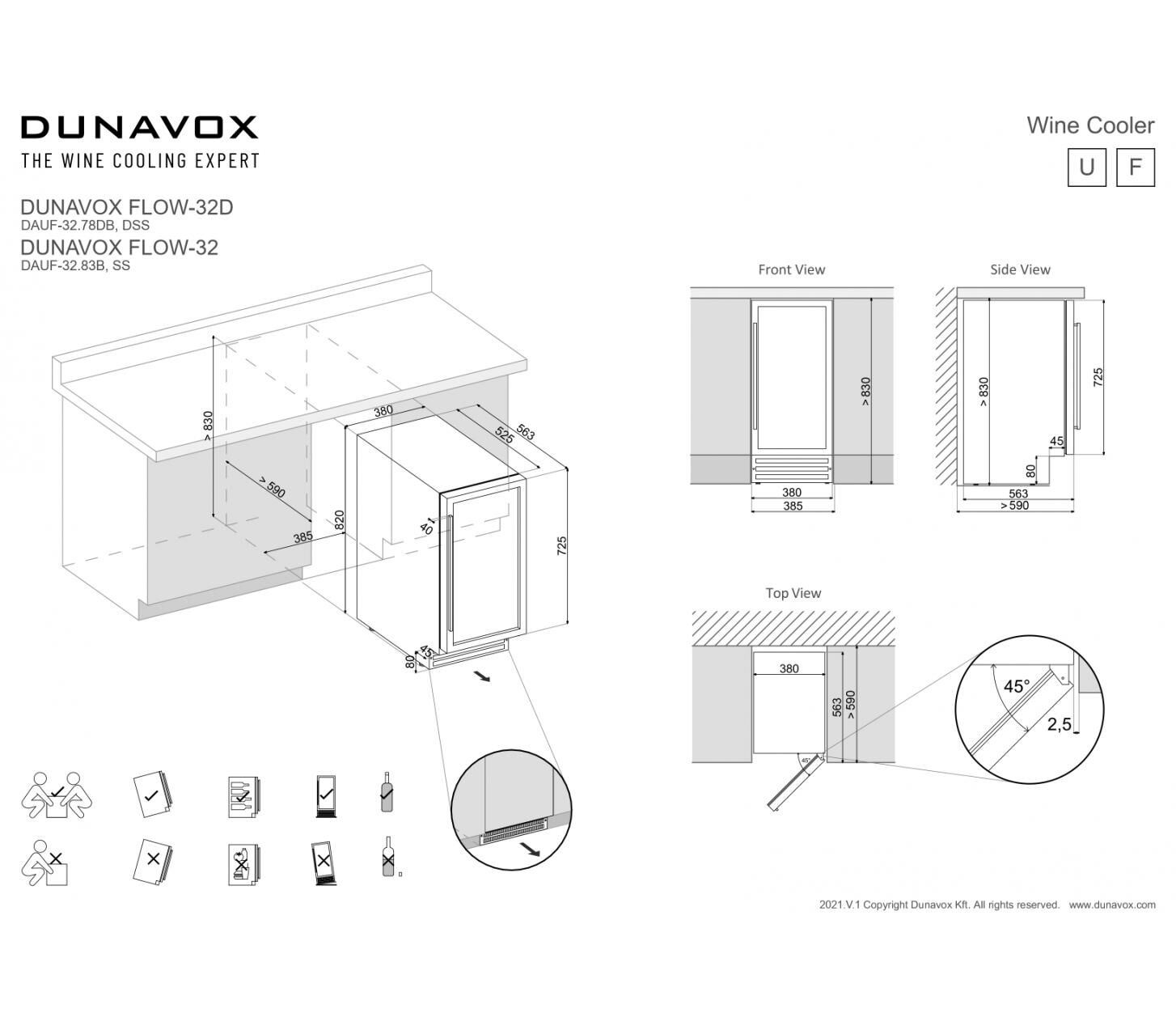 DUNAVOX
THE WINE COOLING EXPERT

Wine Cooler

U F

DUNAVOX FLOW-32D
DAUF-32.78DB, DSS
DUNAVOX FLOW-32
DAUF-32.83B, SS

> 830
380
525
563
> 590
385
820
40
725
45
80

Front View

> 830
380
385

Side View

> 830
725
45
80
563
> 590

Top View

380
563
> 590
45°

45°
2,5

2021.V.1 Copyright Dunavox Kft. All rights reserved. www.dunavox.com