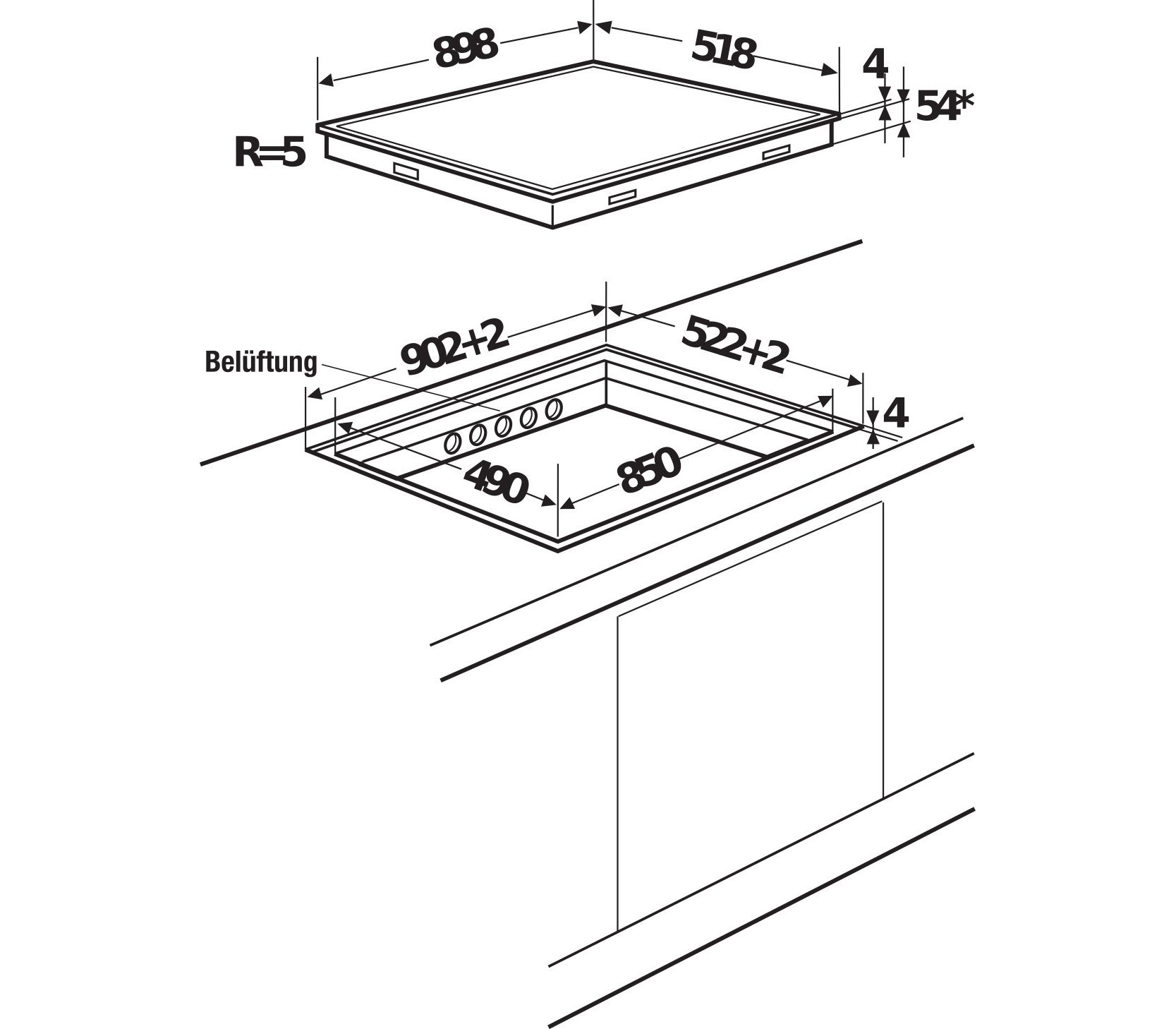 898
518
4
54*
R=5
902+2
522+2
Belüftung
4
490
850