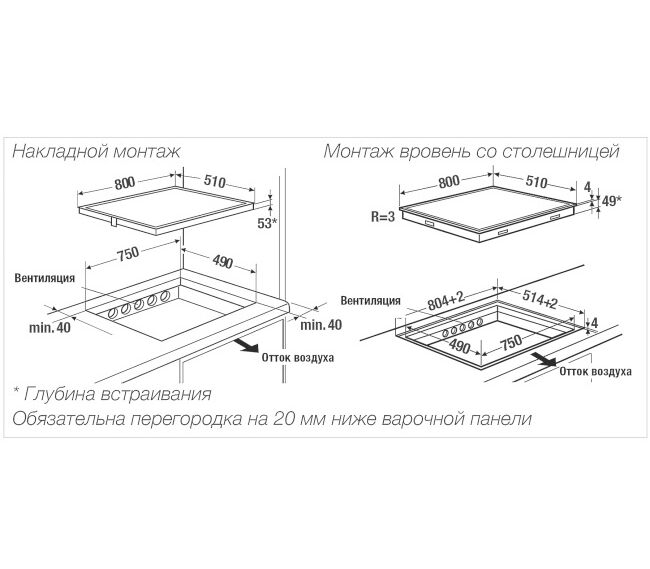 Накладной монтаж

800
510
53*
750
490
Вентиляция
min. 40
min. 40
Отток воздуха

Монтаж вровень со столешницей

800
510
4
49*
R=3
Вентиляция
804+2
514+2
4
490
750
Отток воздуха

* Глубина встраивания
Обязательна перегородка на 20 мм ниже варочной панели